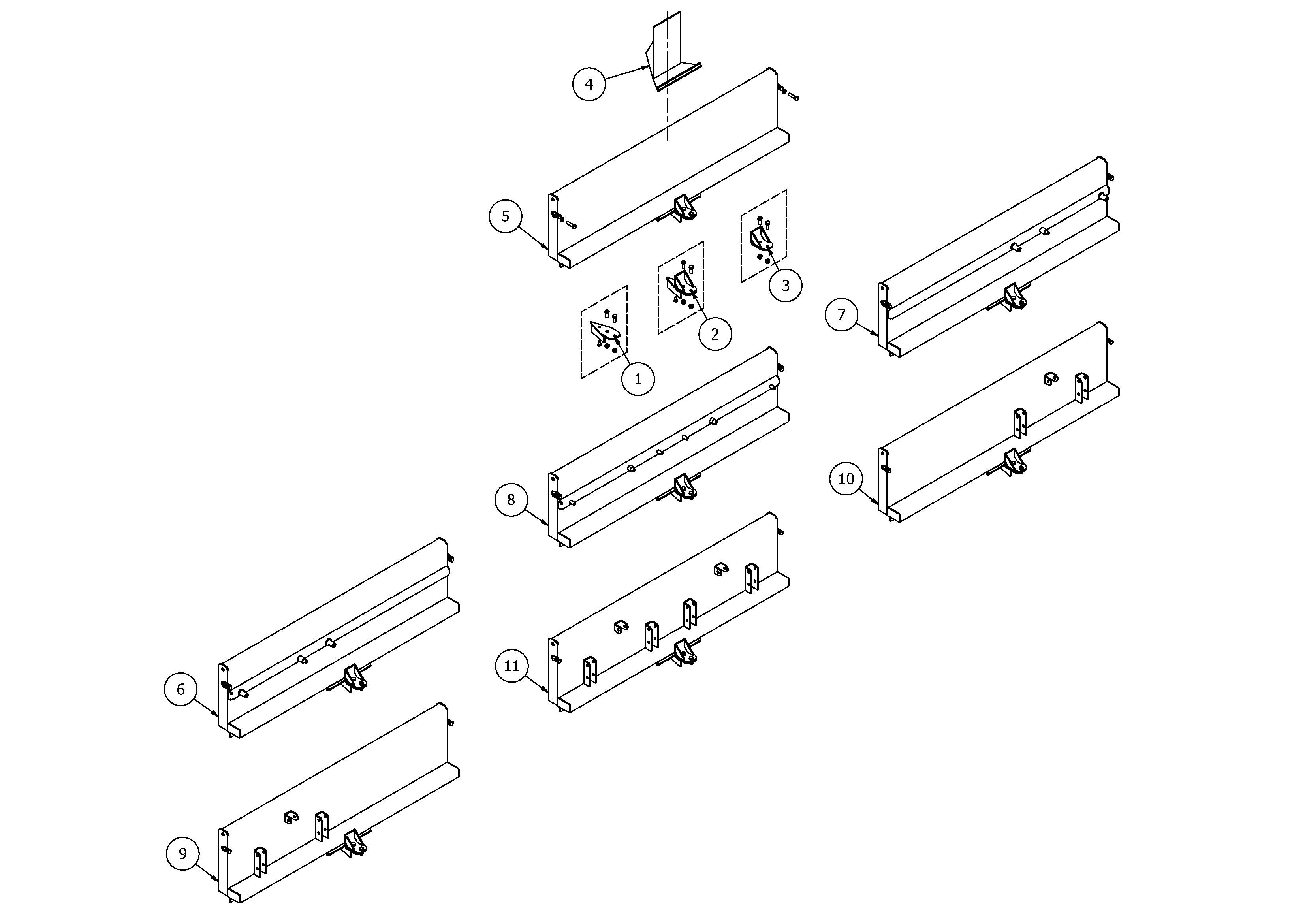 4

5

3

2

1

7

8

10

6

11

9